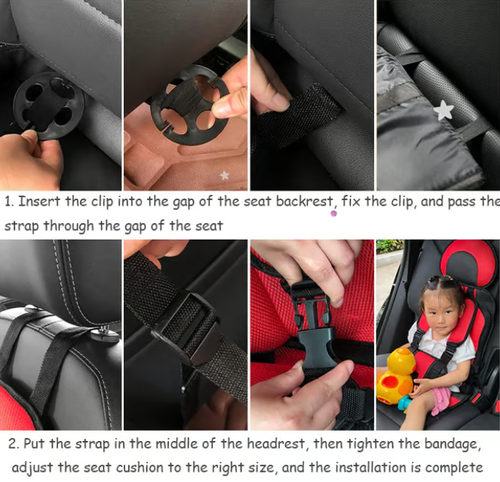 1. Insert the clip into the gap of the seat backrest, fix the clip, and pass the strap through the gap of the seat

2. Put the strap in the middle of the headrest, then tighten the bandage, adjust the seat cushion to the right size, and the installation is complete