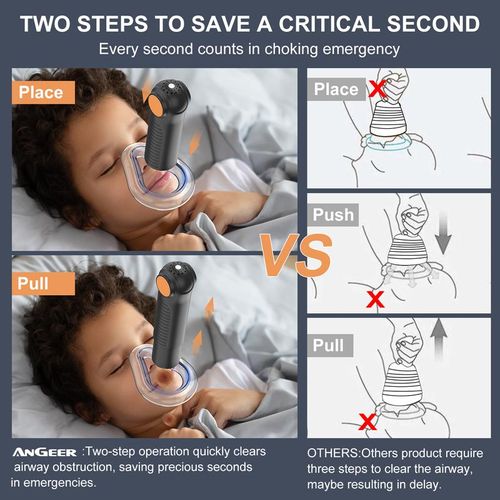 TWO STEPS TO SAVE A CRITICAL SECOND
Every second counts in choking emergency

Place

Pull

VS

Place

Push

Pull

ANGEER :Two-step operation quickly clears airway obstruction, saving precious seconds in emergencies.

OTHERS:Others product require three steps to clear the airway, maybe resulting in delay.