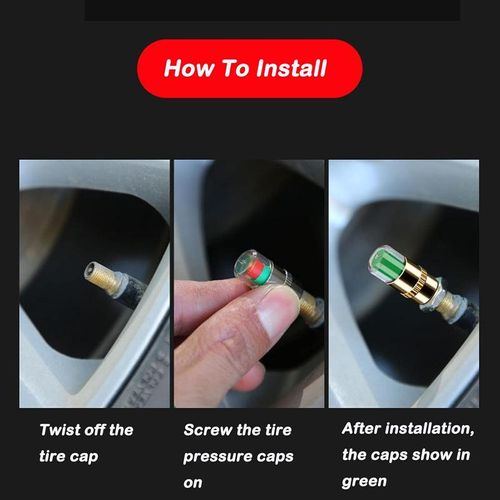 How To Install

Twist off the tire cap

Screw the tire pressure caps on

After installation, the caps show in green