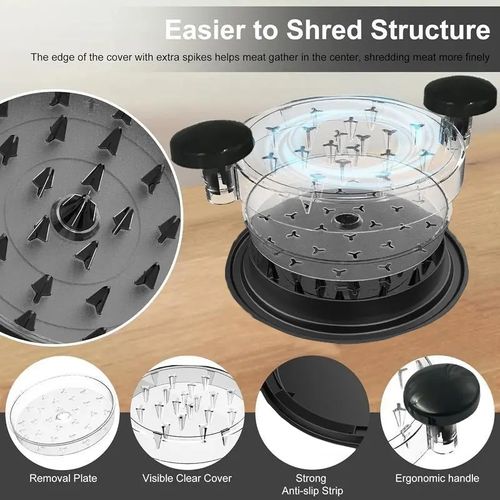 Easier to Shred Structure

The edge of the cover with extra spikes helps meat gather in the center, shredding meat more finely

Removal Plate

Visible Clear Cover

Strong Anti-slip Strip

Ergonomic handle