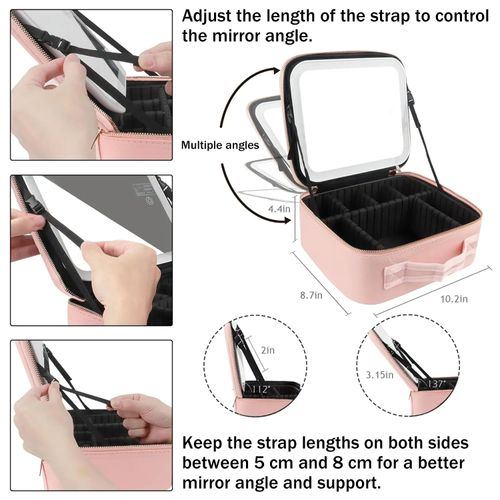 Adjust the length of the strap to control the mirror angle.

Multiple angles

4.4in

8.7in

10.2in

2in

112°

3.15in

137°

Keep the strap lengths on both sides between 5 cm and 8 cm for a better mirror angle and support.