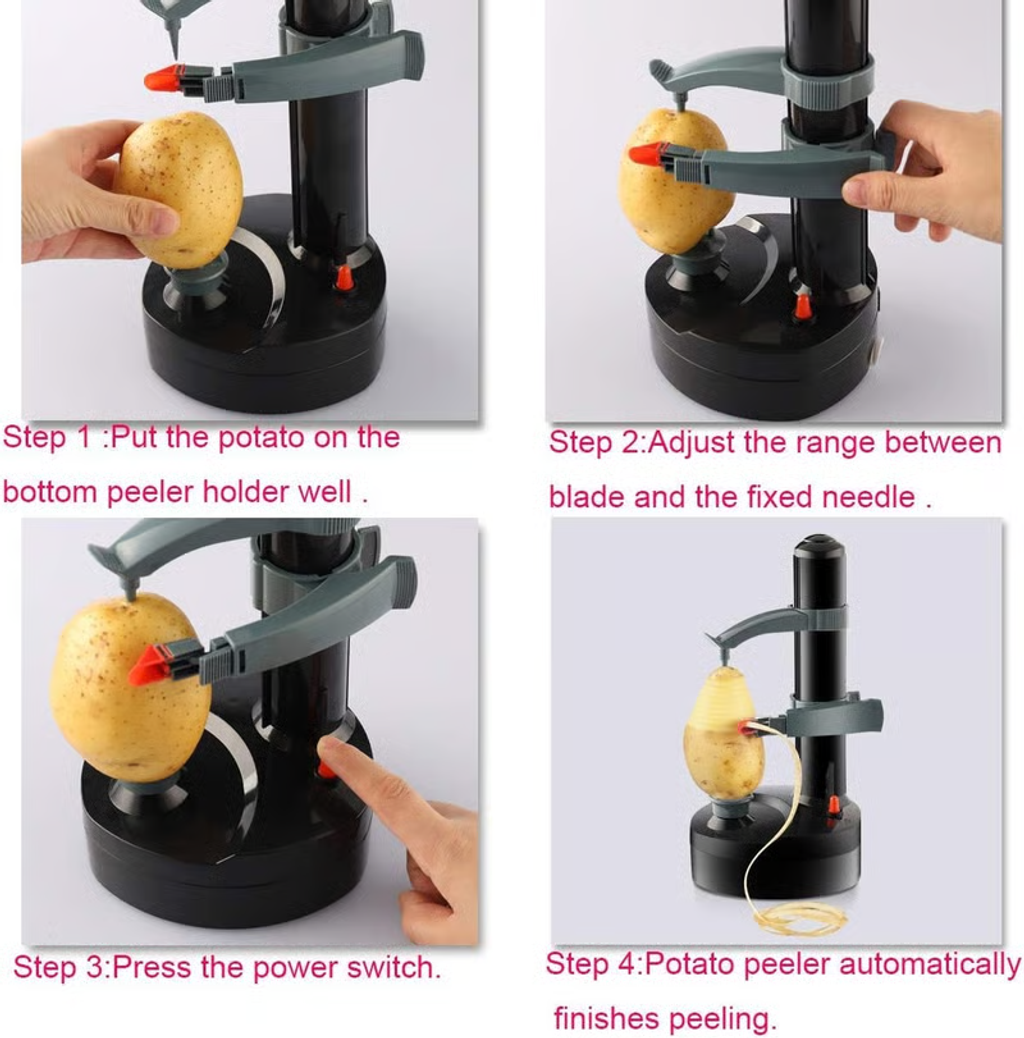 Step 1 :Put the potato on the bottom peeler holder well .

Step 2:Adjust the range between blade and the fixed needle .

Step 3:Press the power switch.

Step 4:Potato peeler automatically finishes peeling.