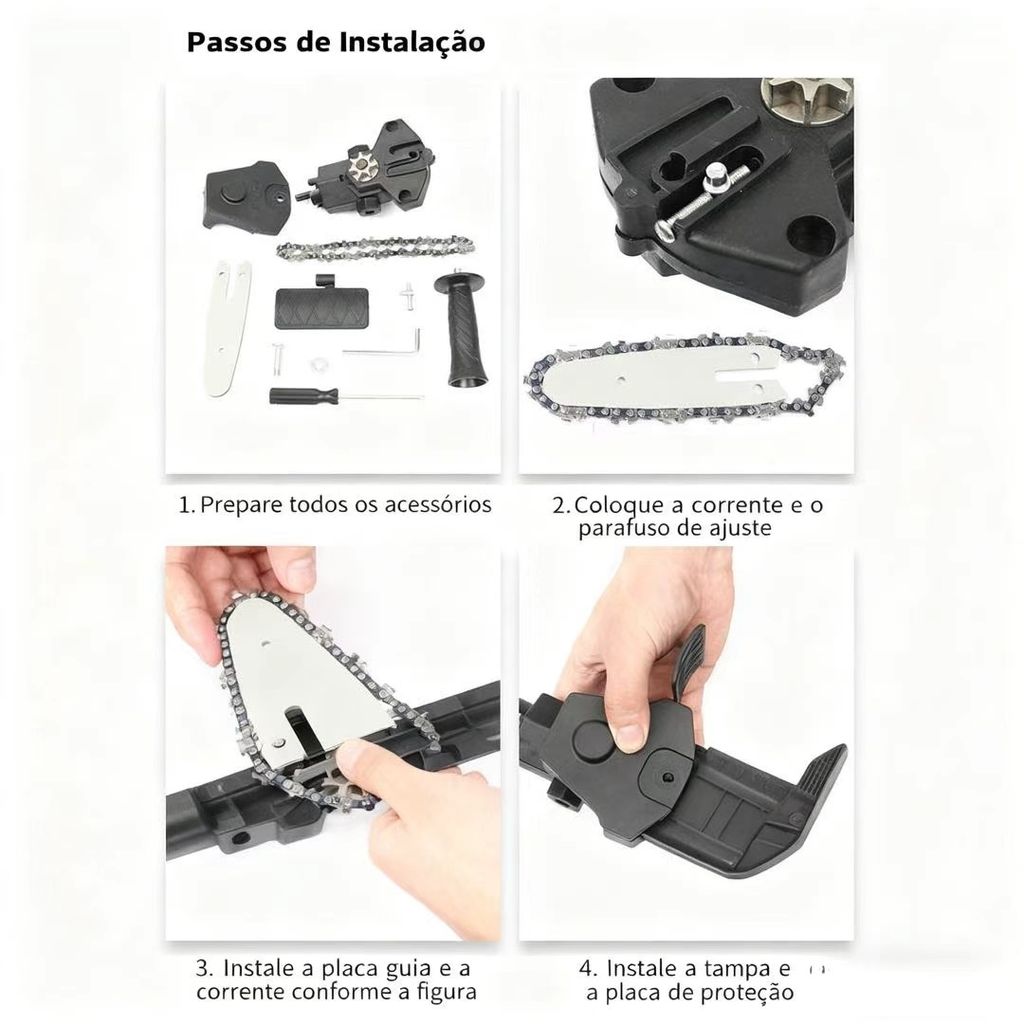 Passos de Instalação

1. Prepare todos os acessórios

2. Coloque a corrente e o parafuso de ajuste

3. Instale a placa guia e a corrente conforme a figura

4. Instale a tampa e a placa de proteção