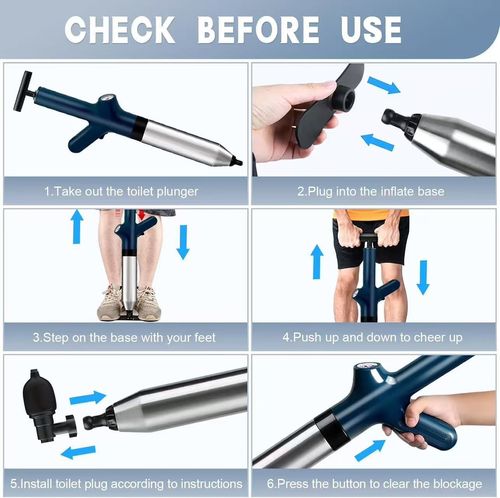 CHECK BEFORE USE

1.Take out the toilet plunger

2.Plug into the inflate base

3.Step on the base with your feet

4.Push up and down to cheer up

5.Install toilet plug according to instructions

6.Press the button to clear the blockage