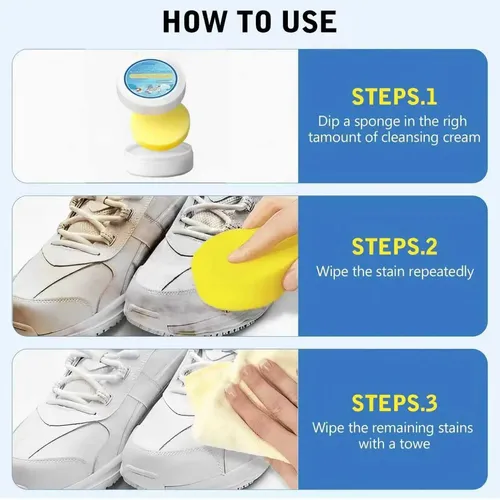 HOW TO USE

STEPS.1
Dip a sponge in the righ tamount of cleansing cream

STEPS.2
Wipe the stain repeatedly

STEPS.3
Wipe the remaining stains with a towe