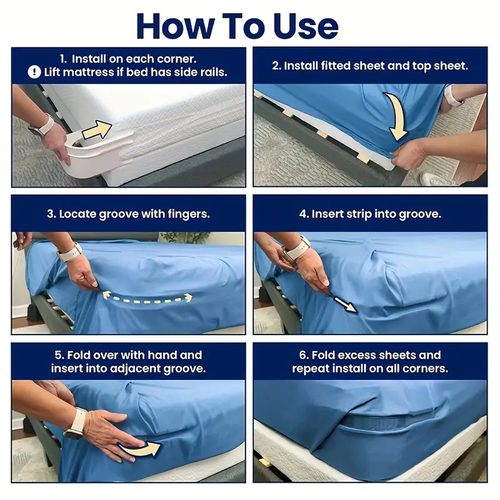 How To Use

1. Install on each corner.
! Lift mattress if bed has side rails.

2. Install fitted sheet and top sheet.

3. Locate groove with fingers.

4. Insert strip into groove.

5. Fold over with hand and insert into adjacent groove.

6. Fold excess sheets and repeat install on all corners.