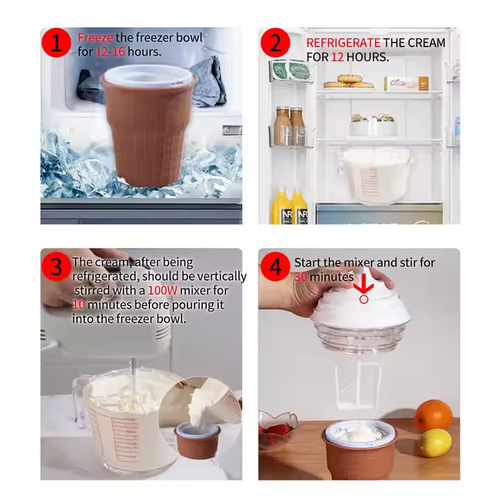 1 Freeze the freezer bowl for 12-16 hours.

2 REFRIGERATE THE CREAM FOR 12 HOURS.

3 The cream, after being refrigerated, should be vertically stirred with a 100W mixer for 10 minutes before pouring it into the freezer bowl.

4 Start the mixer and stir for 30 minutes