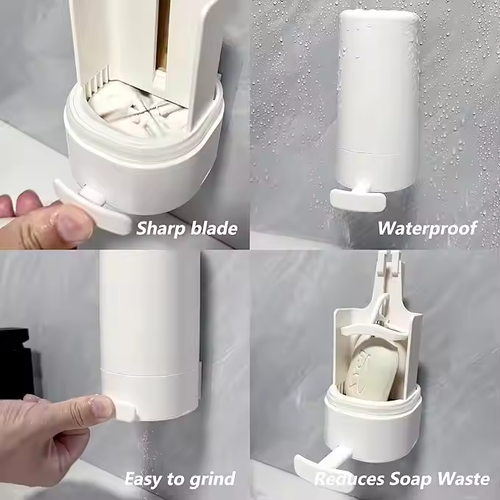 Sharp blade

Waterproof

Easy to grind

Reduces Soap Waste