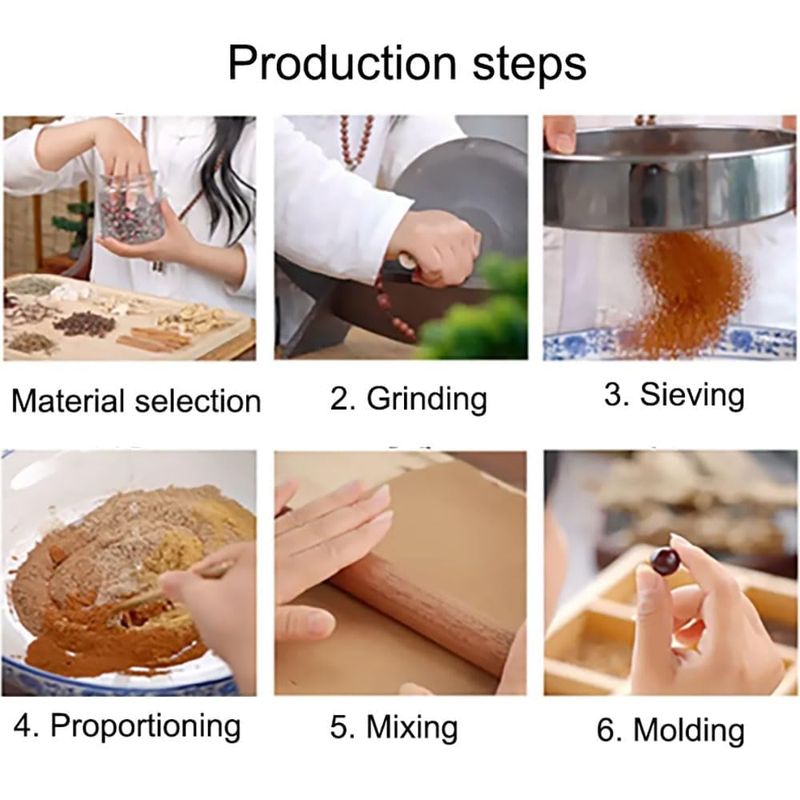 Production steps

Material selection

2. Grinding

3. Sieving

4. Proportioning

5. Mixing

6. Molding