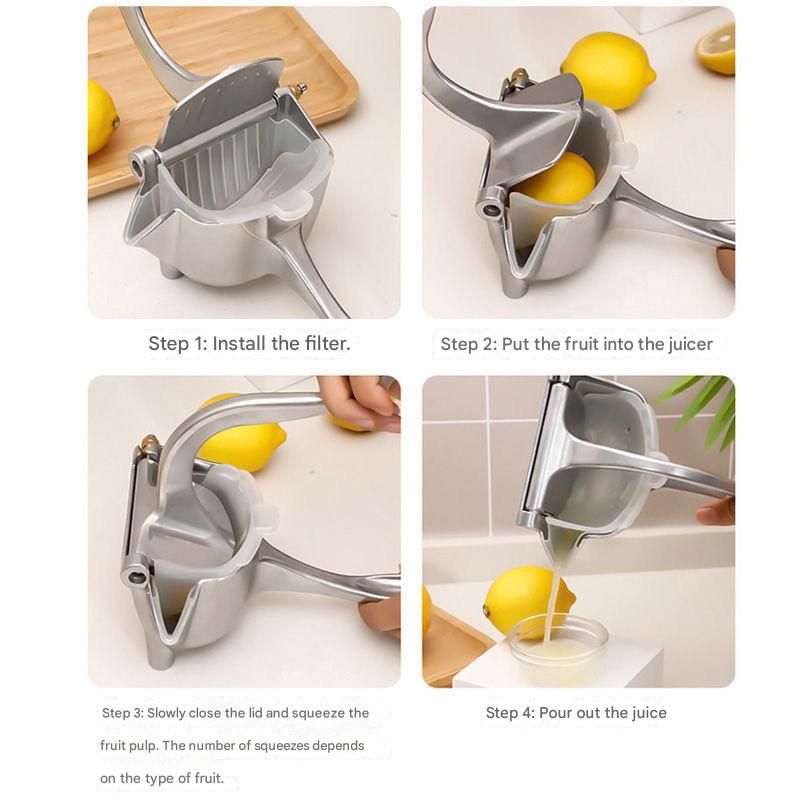 Step 1: Install the filter.

Step 2: Put the fruit into the juicer

Step 3: Slowly close the lid and squeeze the fruit pulp. The number of squeezes depends on the type of fruit.

Step 4: Pour out the juice