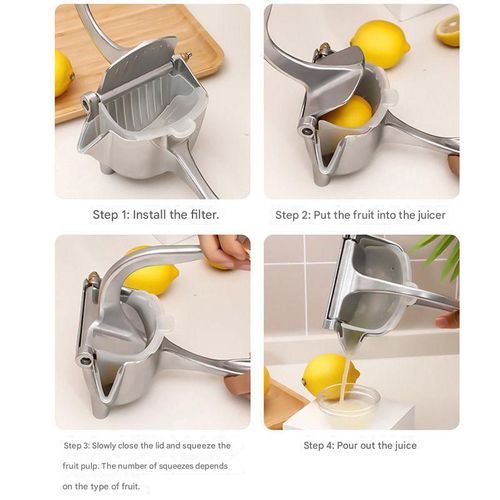 Step 1: Install the filter.

Step 2: Put the fruit into the juicer

Step 3: Slowly close the lid and squeeze the fruit pulp. The number of squeezes depends on the type of fruit.

Step 4: Pour out the juice