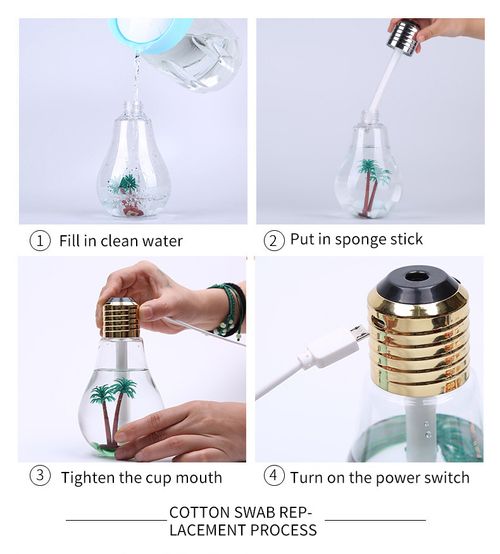 ① Fill in clean water

② Put in sponge stick

③ Tighten the cup mouth

④ Turn on the power switch

COTTON SWAB REPLACEMENT PROCESS