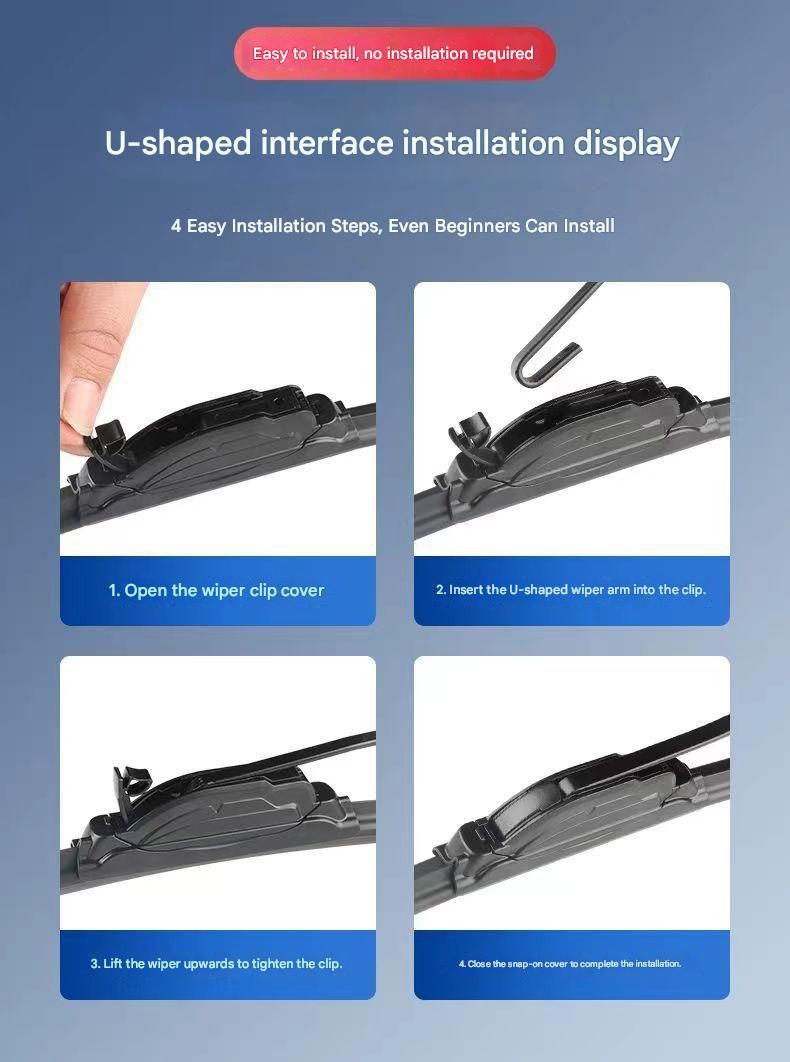 Easy to install, no installation required

U-shaped interface installation display

4 Easy Installation Steps, Even Beginners Can Install

1. Open the wiper clip cover

2. Insert the U-shaped wiper arm into the clip.

3. Lift the wiper upwards to tighten the clip.

4. Close the snap-on cover to complete the installation.