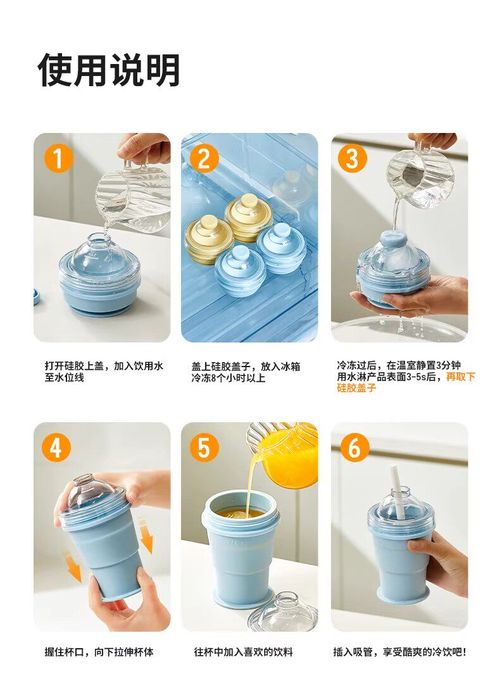 使用说明

1

打开硅胶上盖，加入饮用水至水位线

2

盖上硅胶盖子，放入冰箱冷冻8个小时以上

3

冷冻过后，在温室静置3分钟用水淋产品表面3-5s后，再取下硅胶盖子

4

握住杯口，向下拉伸杯体

5

往杯中加入喜欢的饮料

6

插入吸管，享受酷爽的冷饮吧！