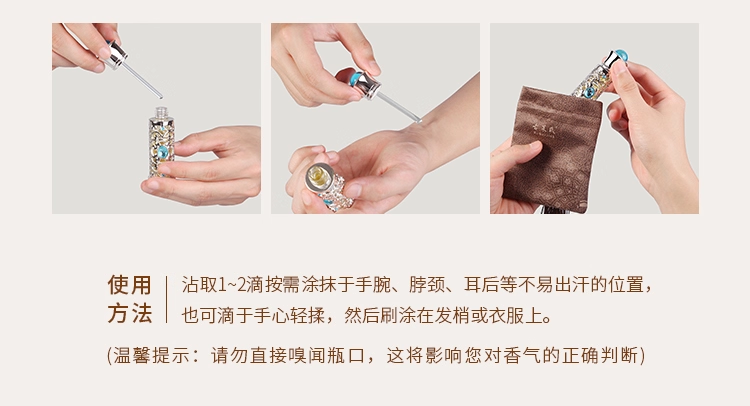 使用方法

沾取1~2滴按需涂抹于手腕、脖颈、耳后等不易出汗的位置，也可滴于手心轻揉，然后刷涂在发梢或衣服上。

(温馨提示：请勿直接嗅闻瓶口，这将影响您对香气的正确判断)