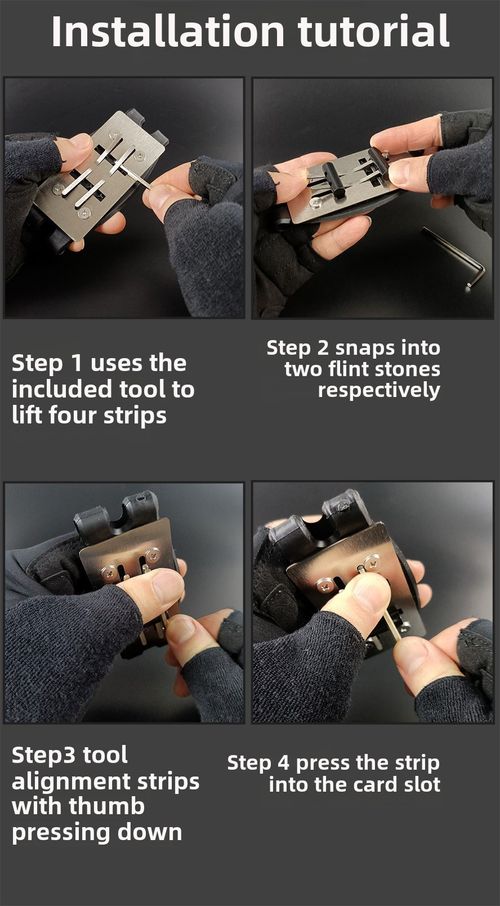 Installation tutorial

Step 1 uses the included tool to lift four strips

Step 2 snaps into two flint stones respectively

Step3 tool alignment strips with thumb pressing down

Step 4 press the strip into the card slot