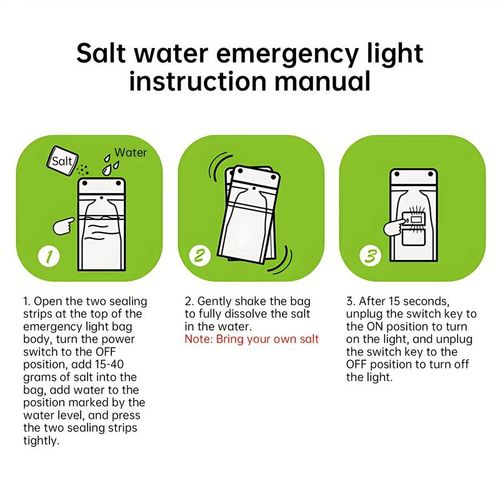 Salt water emergency light instruction manual

Salt

Water

1

2

3

1. Open the two sealing strips at the top of the emergency light bag body, turn the power switch to the OFF position, add 15-40 grams of salt into the bag, add water to the position marked by the water level, and press the two sealing strips tightly.

2. Gently shake the bag to fully dissolve the salt in the water.
Note: Bring your own salt

3. After 15 seconds, unplug the switch key to the ON position to turn on the light, and unplug the switch key to the OFF position to turn off the light.