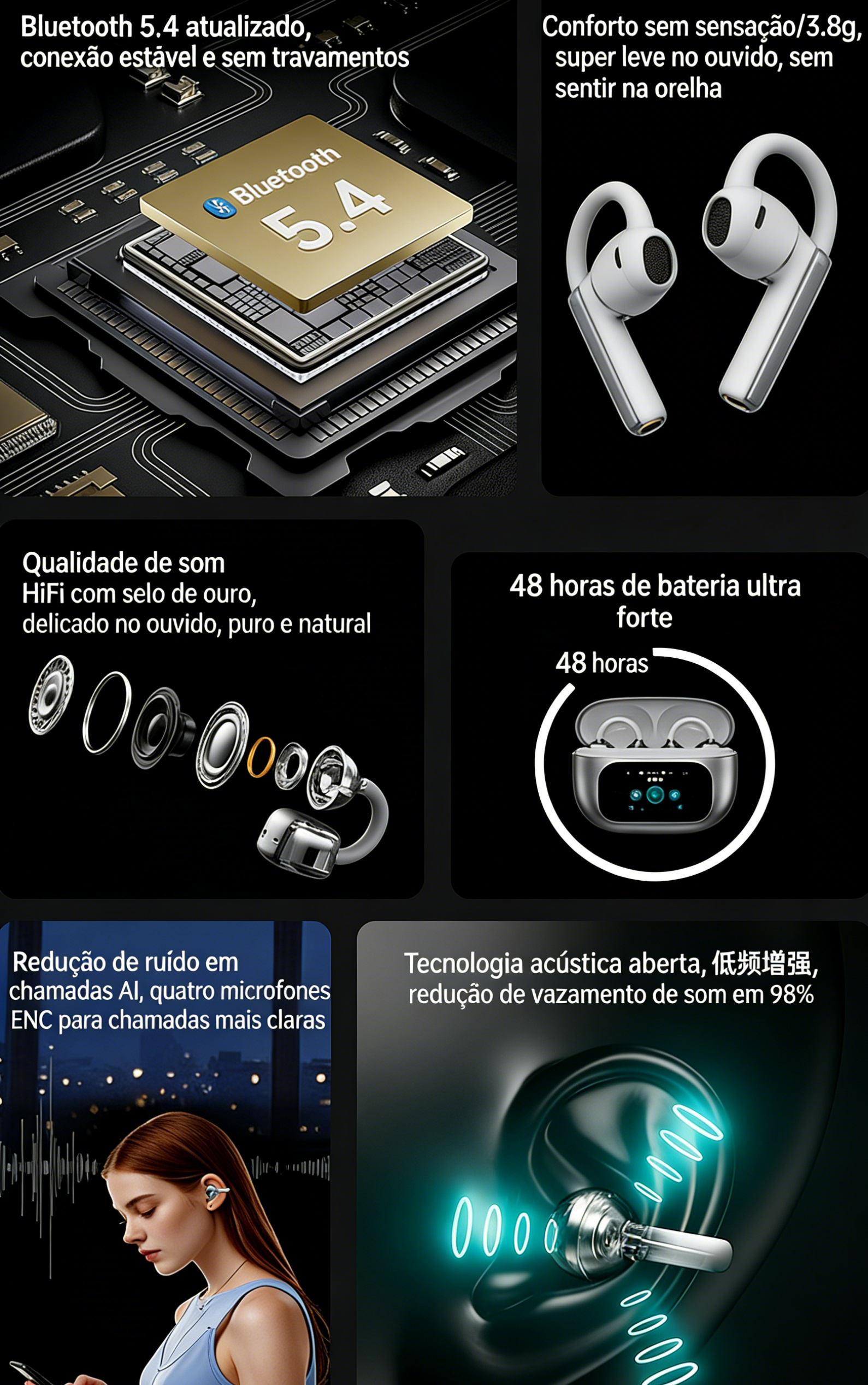 Bluetooth 5.4 atualizado, conexão estável e sem travamentos

Bluetooth
5.4

Conforto sem sensação/3.8g, super leve no ouvido, sem sentir na orelha

Qualidade de som HiFi com selo de ouro, delicado no ouvido, puro e natural

48 horas de bateria ultra forte

48 horas

Redução de ruído em chamadas AI, quatro microfones ENC para chamadas mais claras

Tecnologia acústica aberta, 低频增强, redução de vazamento de som em 98%