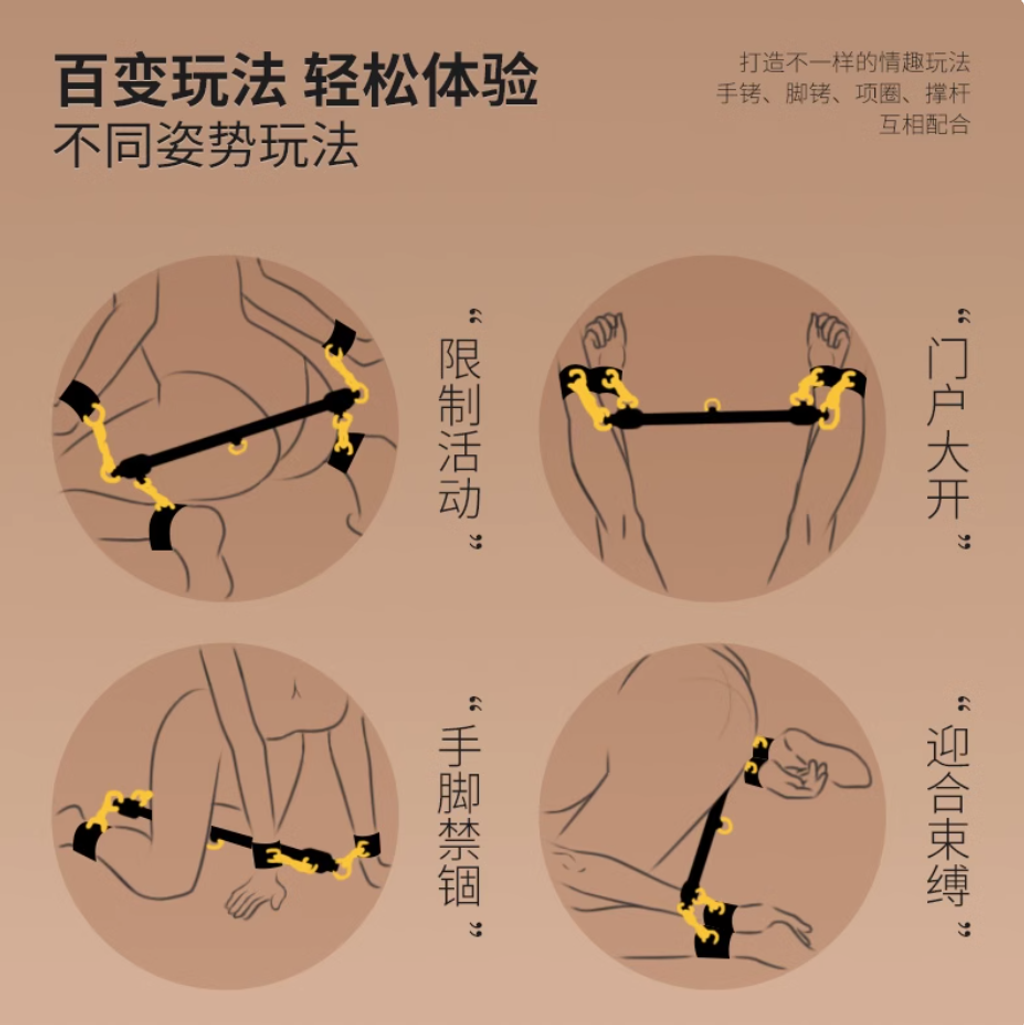 百变玩法 轻松体验
不同姿势玩法

打造不一样的情趣玩法
手铐、脚铐、项圈、撑杆
互相配合

“限制活动”

“门户大开”

“手脚禁锢”

“迎合束缚”