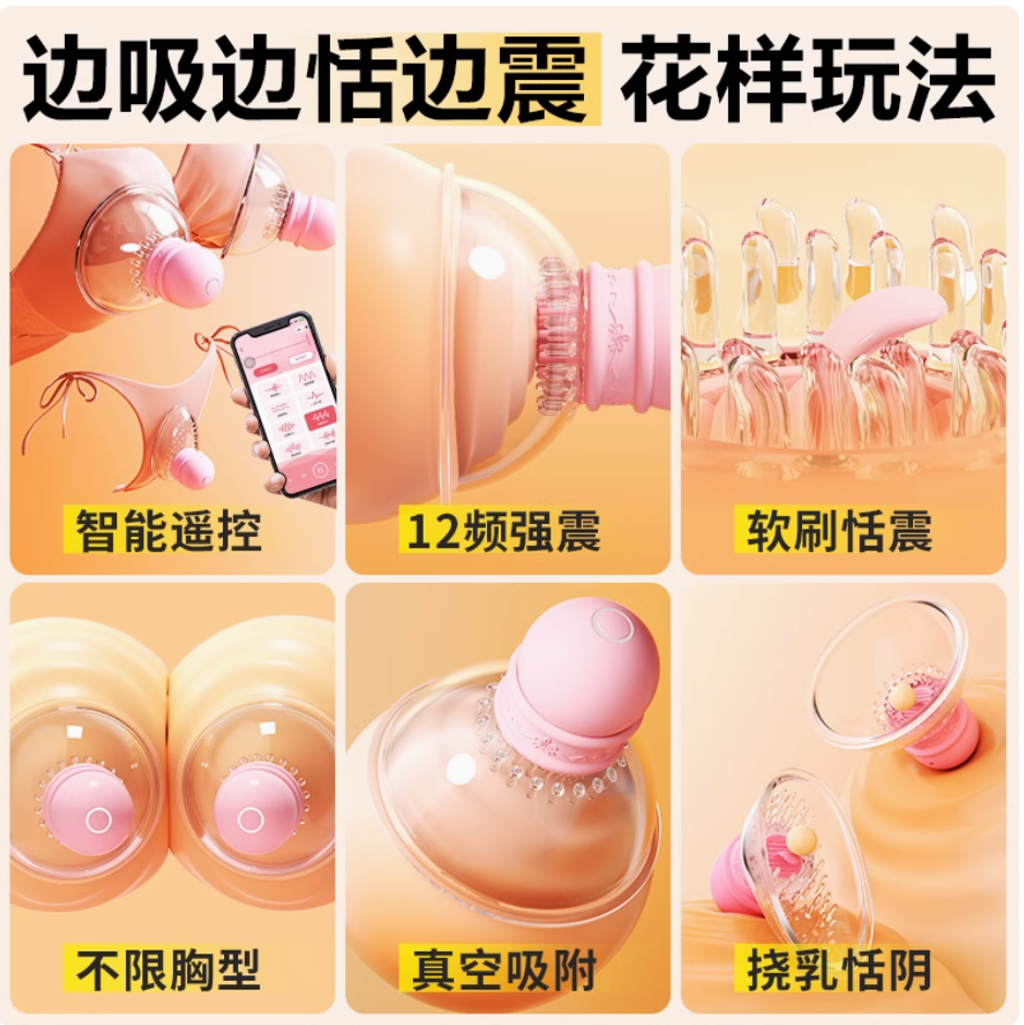 边吸边恬边震 花样玩法

智能遥控

12频强震

软刷恬震

不限胸型

真空吸附

挠乳恬阴