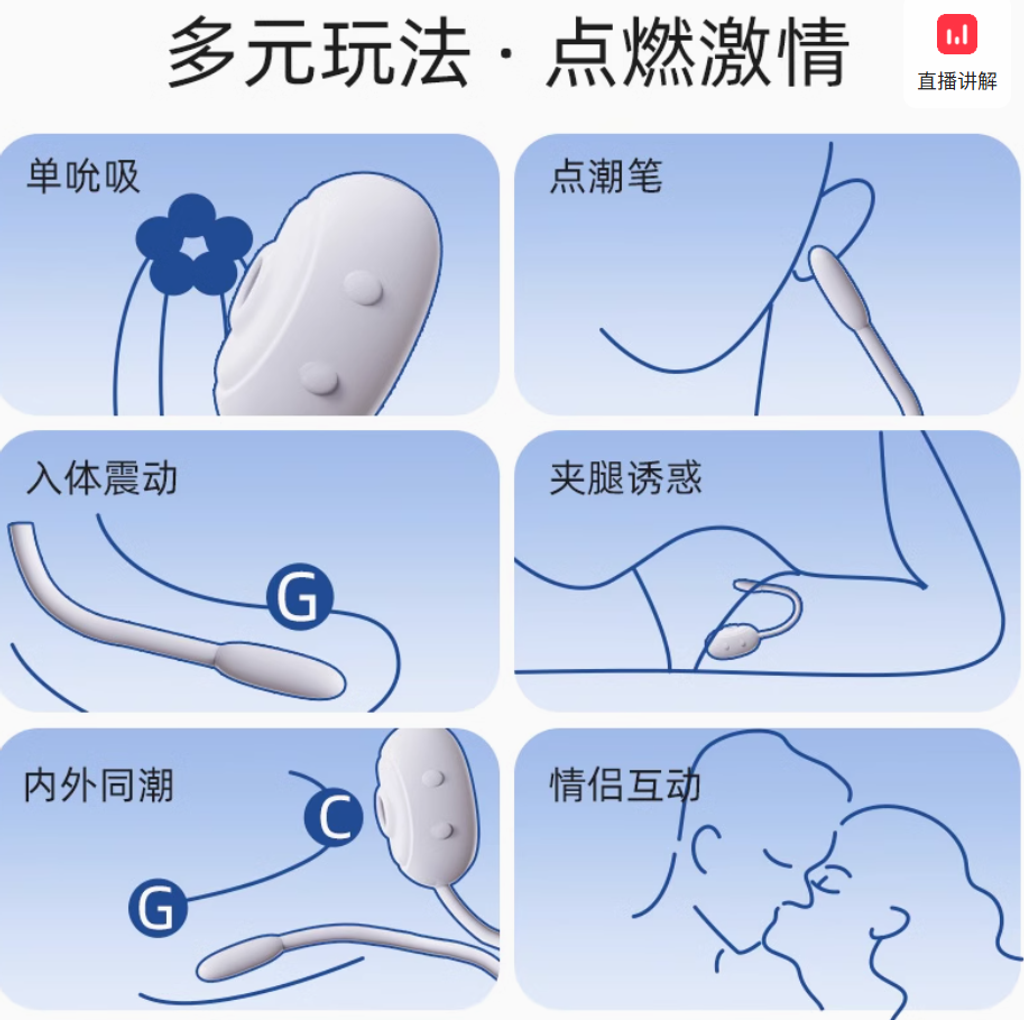 多元玩法 · 点燃激情

直播讲解

单吮吸

点潮笔

入体震动

G

夹腿诱惑

内外同潮

C

G

情侣互动