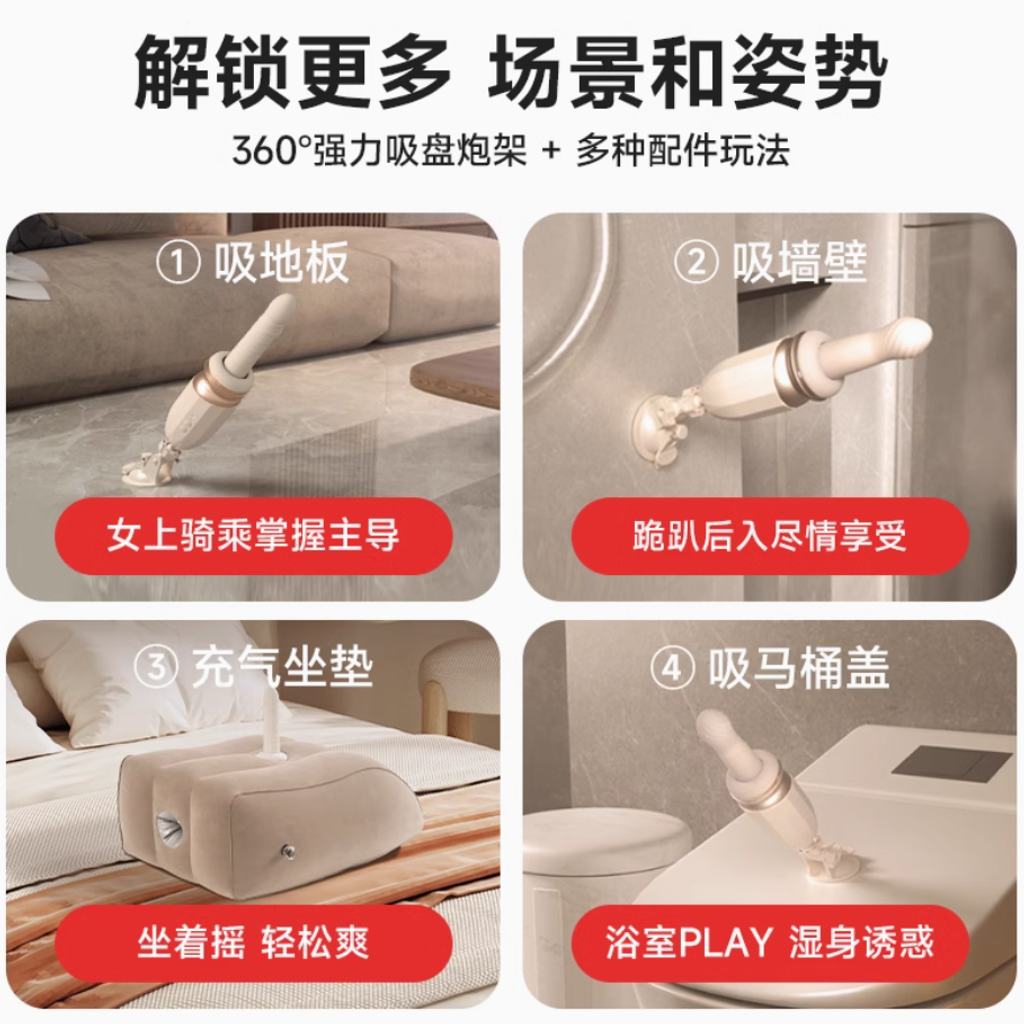 解锁更多 场景和姿势

360°强力吸盘炮架 + 多种配件玩法

① 吸地板

女上骑乘掌握主导

② 吸墙壁

跪趴后入尽情享受

③ 充气坐垫

坐着摇 轻松爽

④ 吸马桶盖

浴室PLAY 湿身诱惑