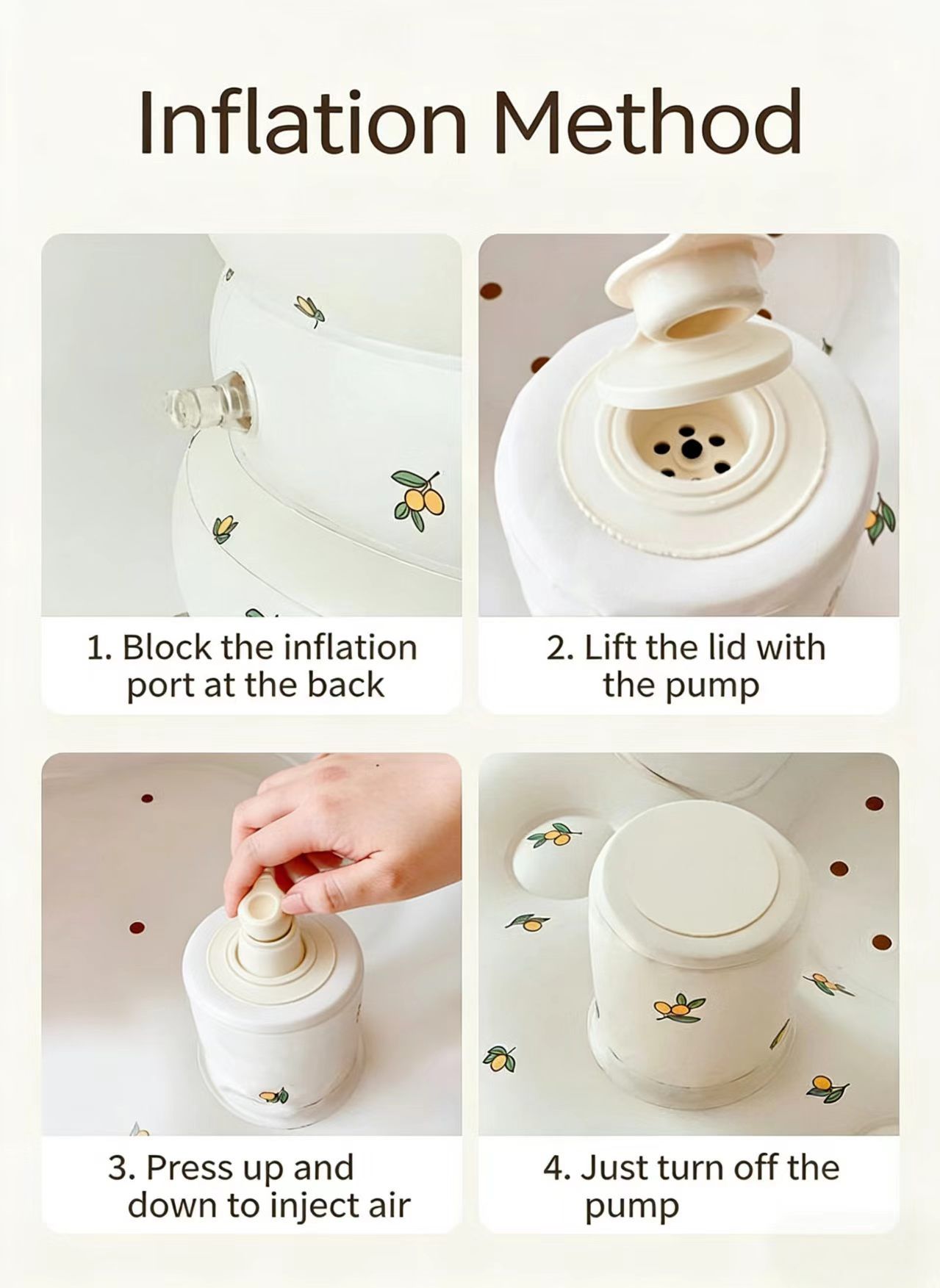 Inflation Method

1. Block the inflation port at the back

2. Lift the lid with the pump

3. Press up and down to inject air

4. Just turn off the pump