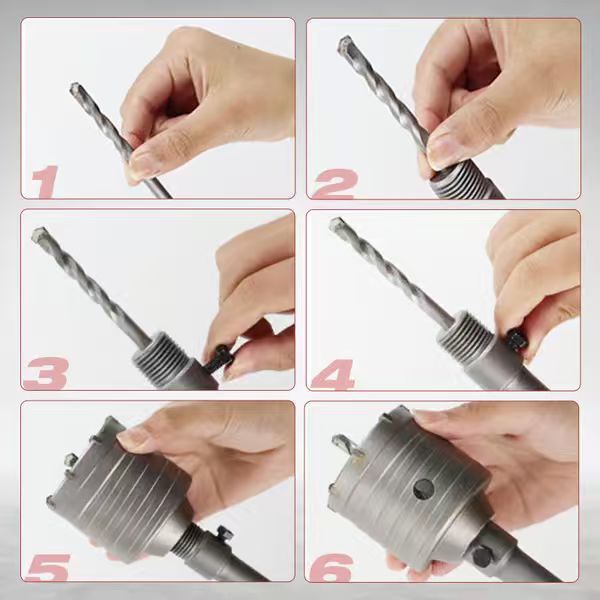 1

2

3

4

5

6