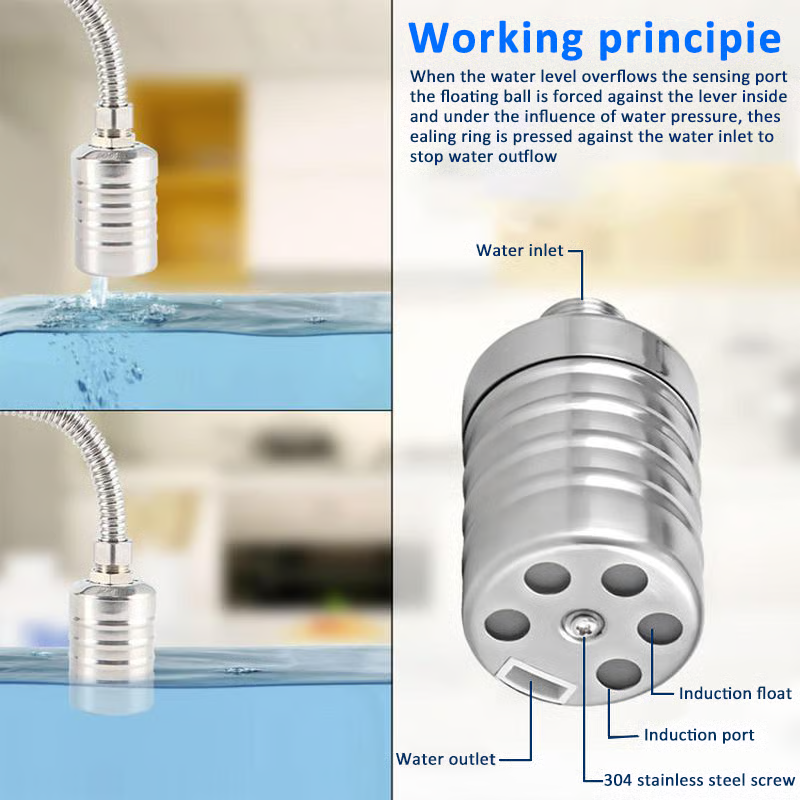 Working principie

When the water level overflows the sensing port the floating ball is forced against the lever inside and under the influence of water pressure, thes ealing ring is pressed against the water inlet to stop water outflow

Water inlet

Induction float

Induction port

Water outlet

304 stainless steel screw