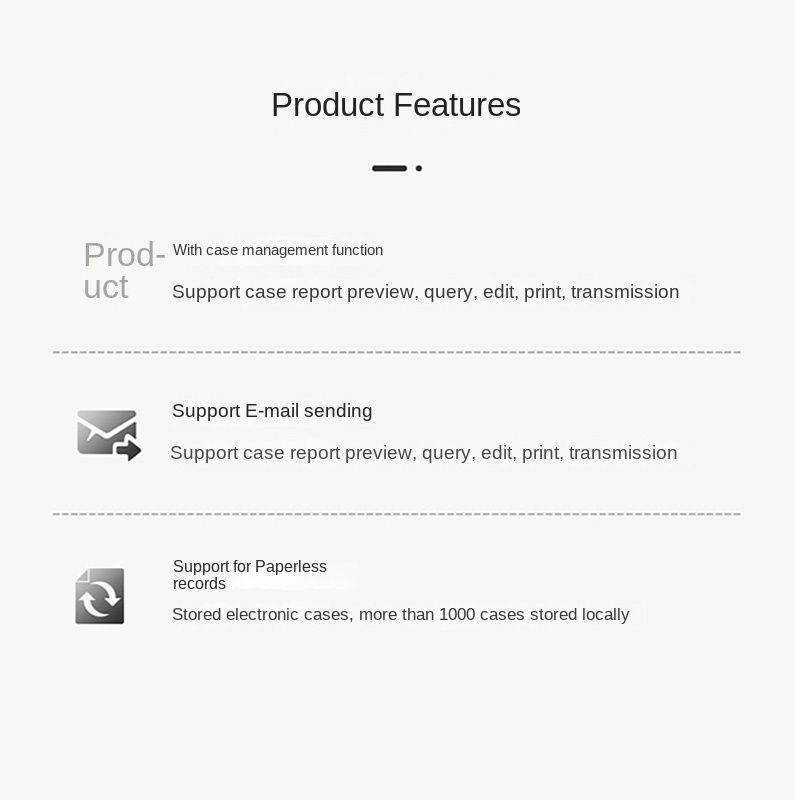 Product Features

Product

With case management function

Support case report preview, query, edit, print, transmission

Support E-mail sending

Support case report preview, query, edit, print, transmission

Support for Paperless records

Stored electronic cases, more than 1000 cases stored locally