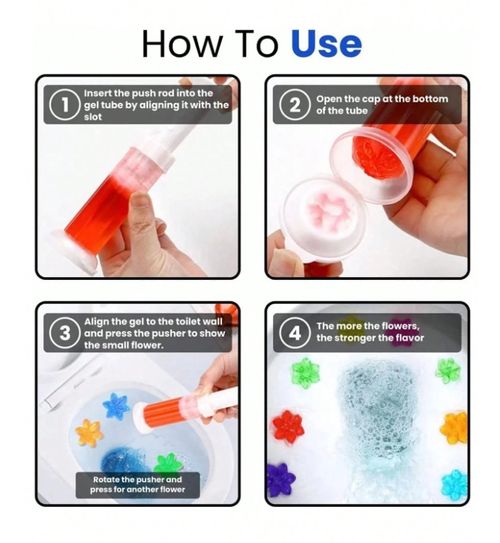 How To Use

1 Insert the push rod into the gel tube by aligning it with the slot

2 Open the cap at the bottom of the tube

3 Align the gel to the toilet wall and press the pusher to show the small flower.

Rotate the pusher and press for another flower

4 The more the flowers, the stronger the flavor