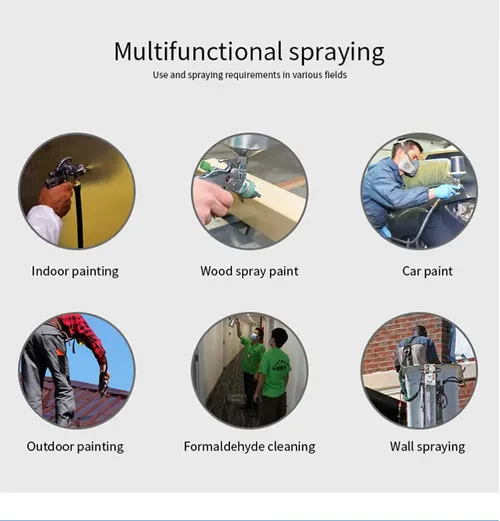 Multifunctional spraying
Use and spraying requirements in various fields

Indoor painting

Wood spray paint

Car paint

Outdoor painting

Formaldehyde cleaning

Wall spraying