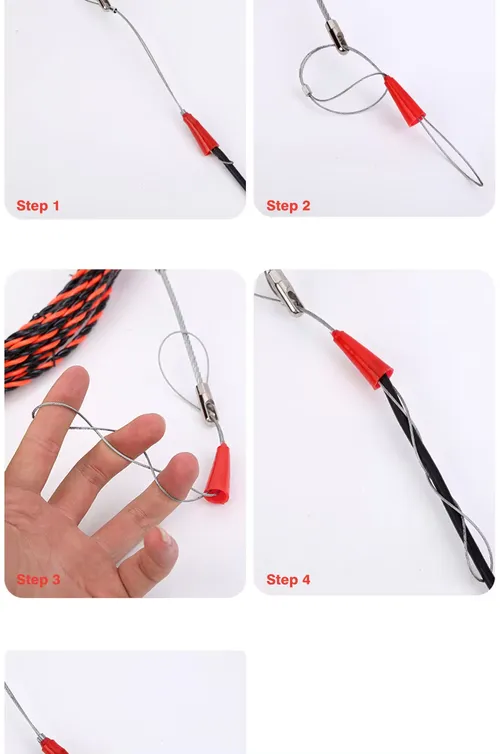 Step 1

Step 2

Step 3

Step 4