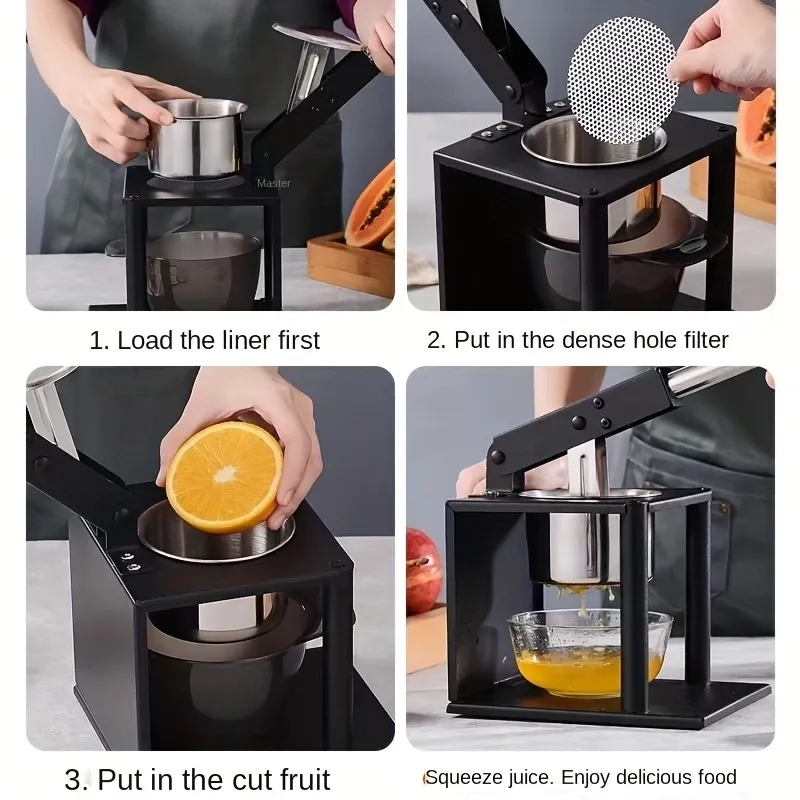 Master

1. Load the liner first

2. Put in the dense hole filter

3. Put in the cut fruit

Squeeze juice. Enjoy delicious food