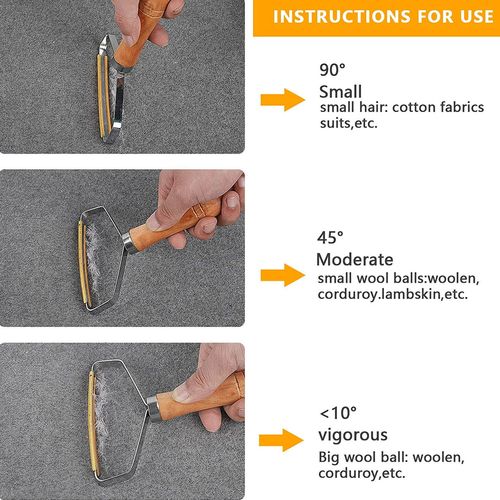 INSTRUCTIONS FOR USE

90°
Small
small hair: cotton fabrics suits,etc.

45°
Moderate
small wool balls:woolen, corduroy.lambskin,etc.

<10°
vigorous
Big wool ball: woolen, corduroy,etc.