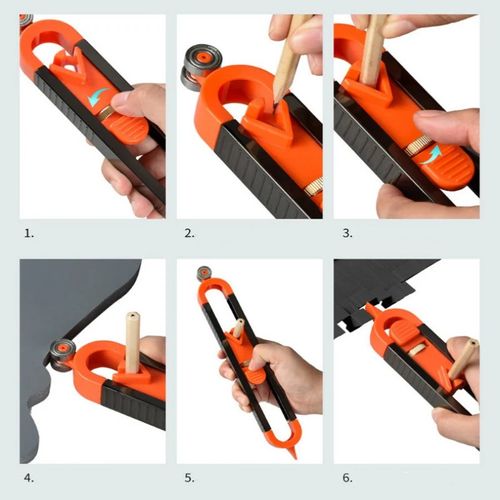 1.

2.

3.

4.

5.

6.