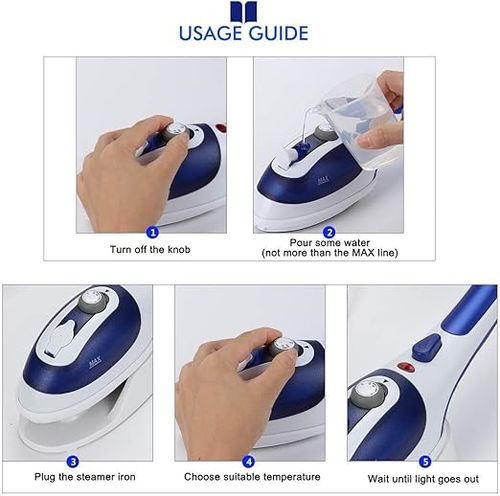 USAGE GUIDE

MAX

1
Turn off the knob

2
Pour some water
(not more than the MAX line)

MAX

3
Plug the steamer iron

4
Choose suitable temperature

5
Wait until light goes out