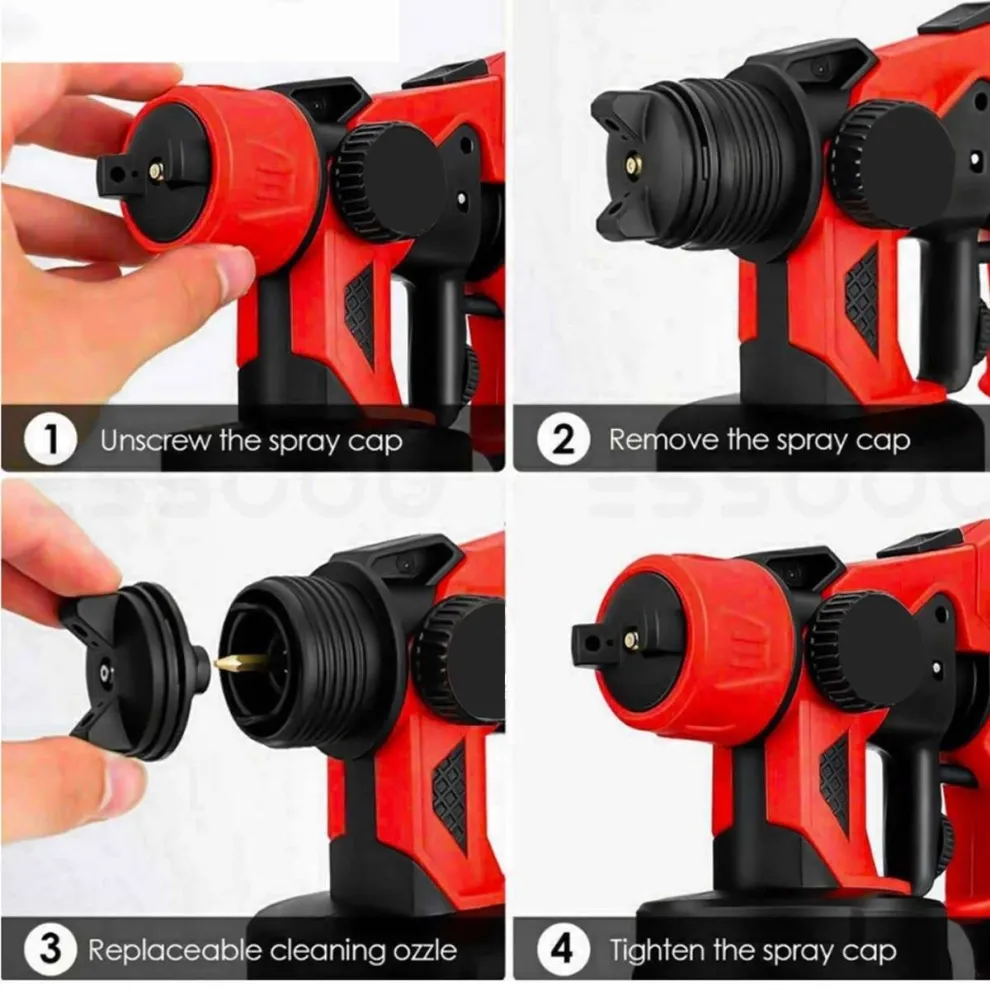 1 Unscrew the spray cap

2 Remove the spray cap

3 Replaceable cleaning ozzle

4 Tighten the spray cap