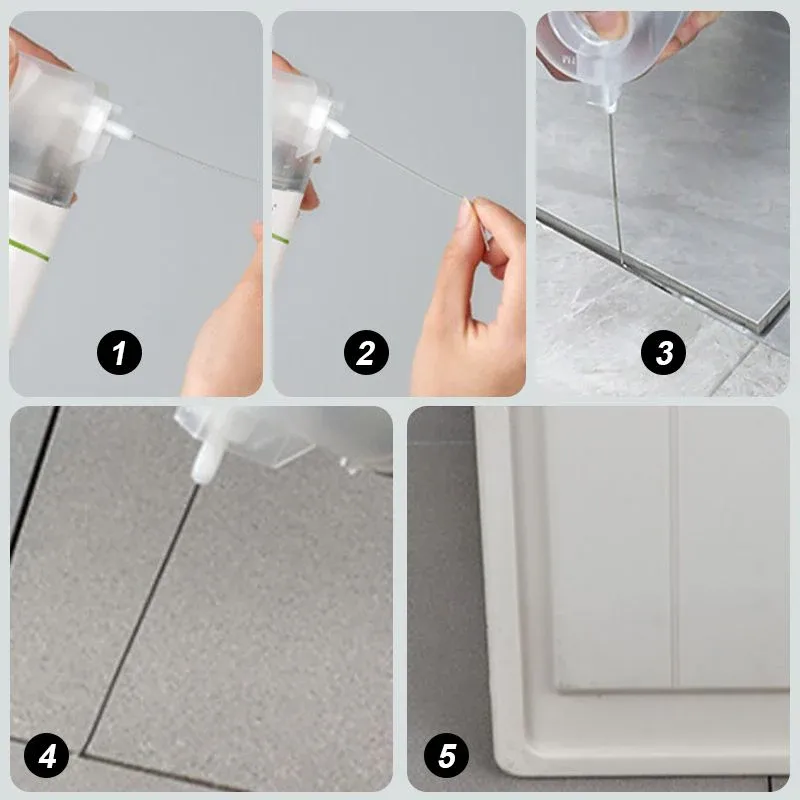 1

2

3

4

5