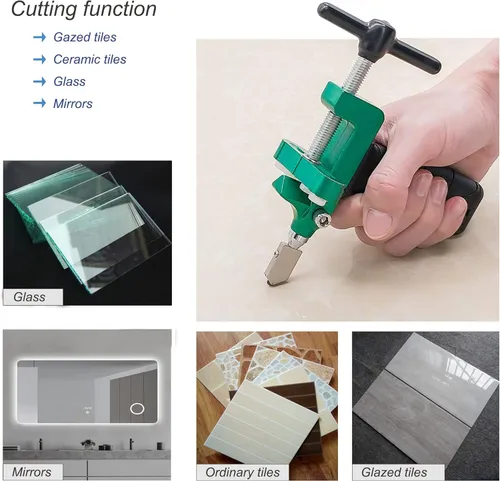 Cutting function

→ Gazed tiles
→ Ceramic tiles
→ Glass
→ Mirrors

Glass

Mirrors

Ordinary tiles

Glazed tiles