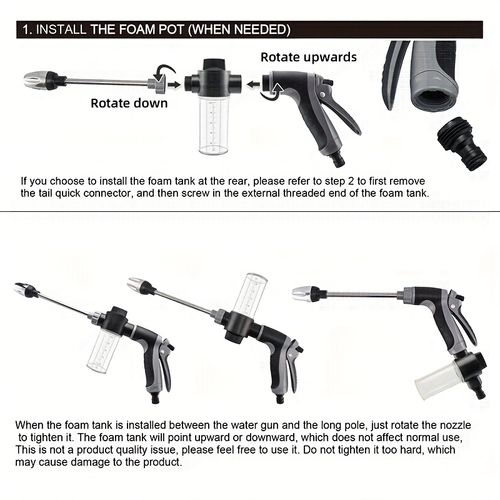 1. INSTALL THE FOAM POT (WHEN NEEDED)

Rotate upwards

Rotate down

If you choose to install the foam tank at the rear, please refer to step 2 to first remove the tail quick connector, and then screw in the external threaded end of the foam tank.

When the foam tank is installed between the water gun and the long pole, just rotate the nozzle to tighten it. The foam tank will point upward or downward, which does not affect normal use, This is not a product quality issue, please feel free to use it. Do not tighten it too hard, which may cause damage to the product.