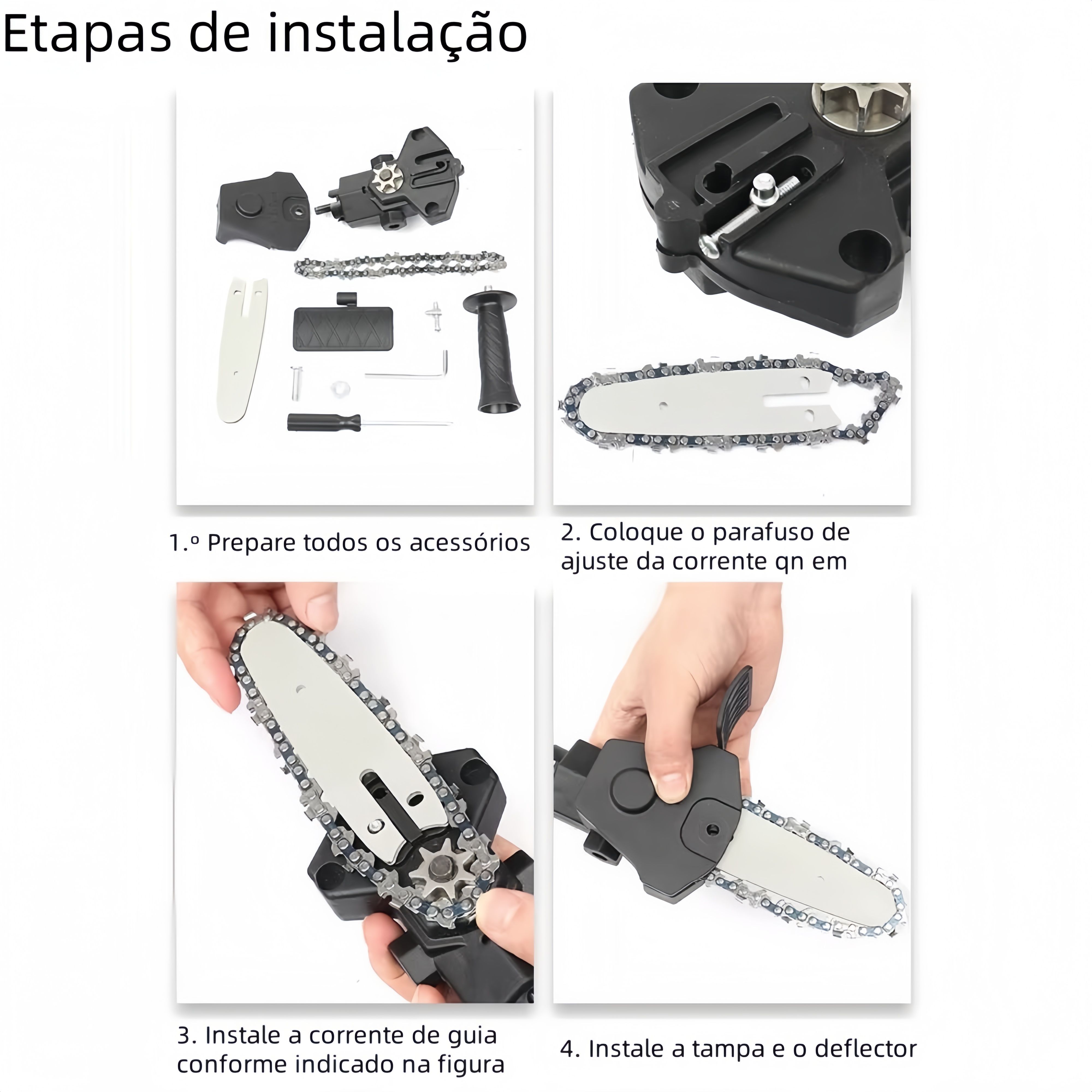 Etapas de instalação

1.º Prepare todos os acessórios

2. Coloque o parafuso de ajuste da corrente qn em

3. Instale a corrente de guia conforme indicado na figura

4. Instale a tampa e o deflector