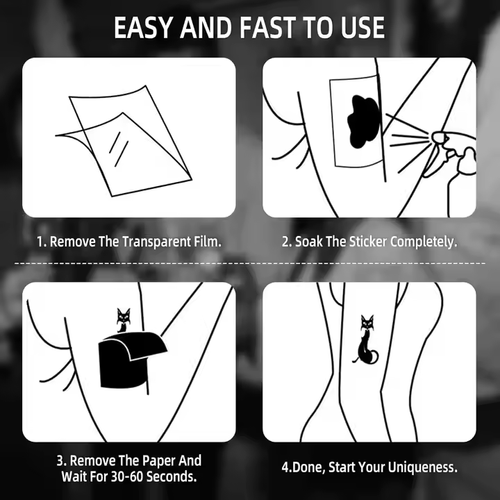 EASY AND FAST TO USE

1. Remove The Transparent Film.

2. Soak The Sticker Completely.

3. Remove The Paper And Wait For 30-60 Seconds.

4.Done, Start Your Uniqueness.