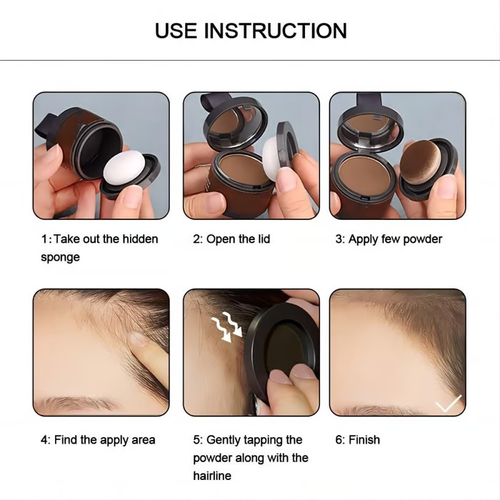 USE INSTRUCTION

1: Take out the hidden sponge

2: Open the lid

3: Apply few powder

4: Find the apply area

5: Gently tapping the powder along with the hairline

6: Finish