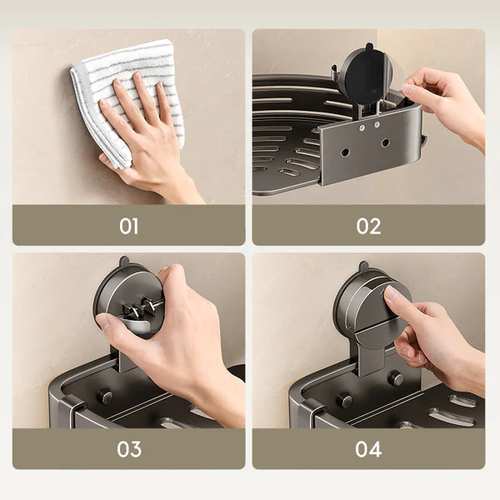 01

02

03

04