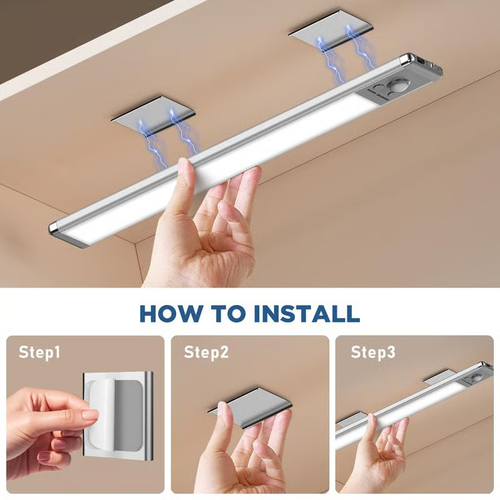 HOW TO INSTALL

Step1

Step2

Step3