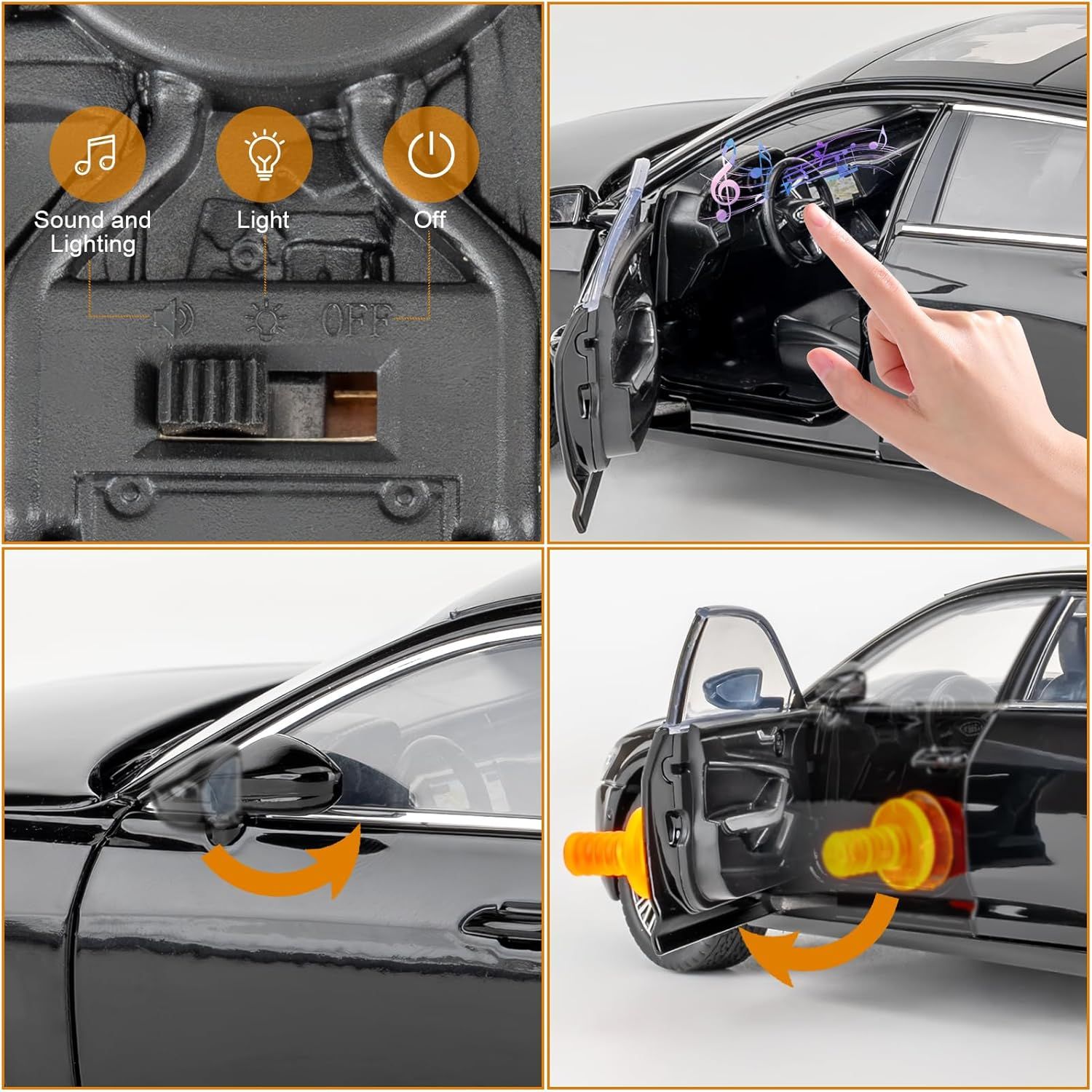 Sound and Lighting

Light

Off

OFF