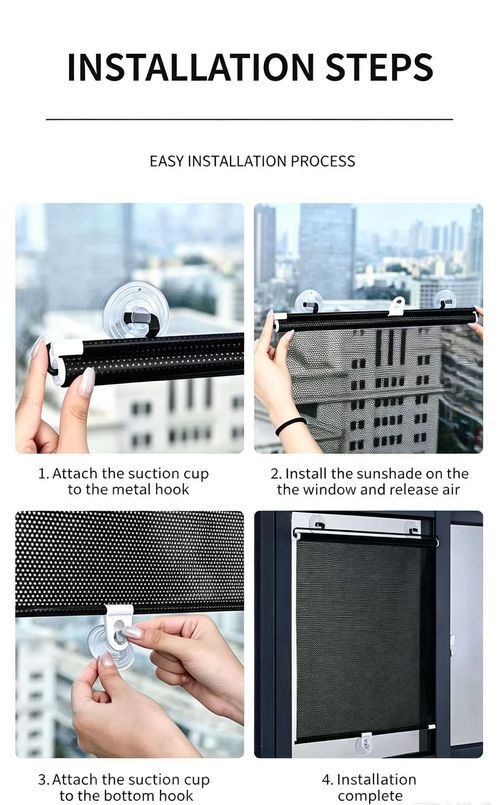 INSTALLATION STEPS

EASY INSTALLATION PROCESS

1. Attach the suction cup to the metal hook

2. Install the sunshade on the the window and release air

3. Attach the suction cup to the bottom hook

4. Installation complete