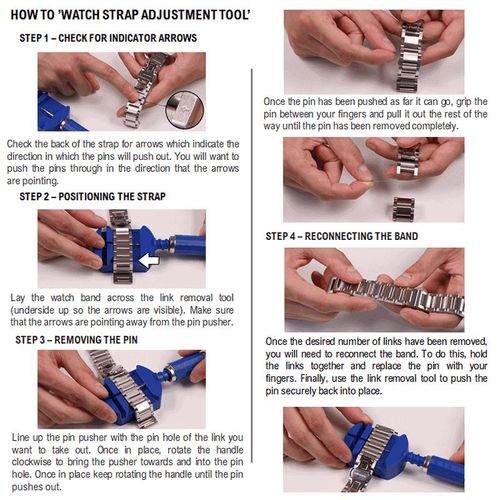 HOW TO 'WATCH STRAP ADJUSTMENT TOOL'

STEP 1 – CHECK FOR INDICATOR ARROWS

Check the back of the strap for arrows which indicate the direction in which the pins will push out. You will want to push the pins through in the direction that the arrows are pointing.

STEP 2 – POSITIONING THE STRAP

Lay the watch band across the link removal tool (underside up so the arrows are visible). Make sure that the arrows are pointing away from the pin pusher.

STEP 3 – REMOVING THE PIN

Line up the pin pusher with the pin hole of the link you want to take out. Once in place, rotate the handle clockwise to bring the pusher towards and into the pin hole. Once in place keep rotating the handle until the pin pushes out.

Once the pin has been pushed as far it can go, grip the pin between your fingers and pull it out the rest of the way until the pin has been removed completely.

STEP 4 – RECONNECTING THE BAND

Once the desired number of links have been removed, you will need to reconnect the band. To do this, hold the links together and replace the pin with your fingers. Finally, use the link removal tool to push the pin securely back into place.