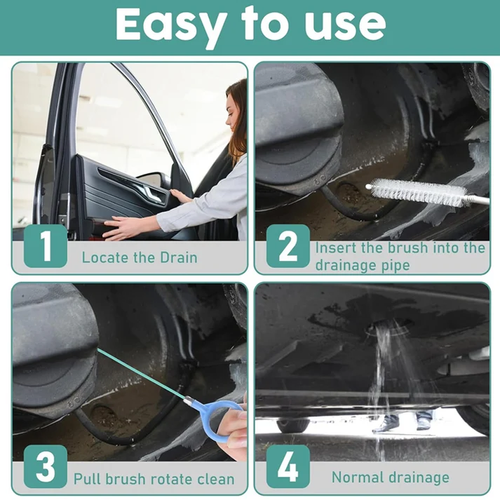 Easy to use

1 Locate the Drain

2 Insert the brush into the drainage pipe

3 Pull brush rotate clean

4 Normal drainage